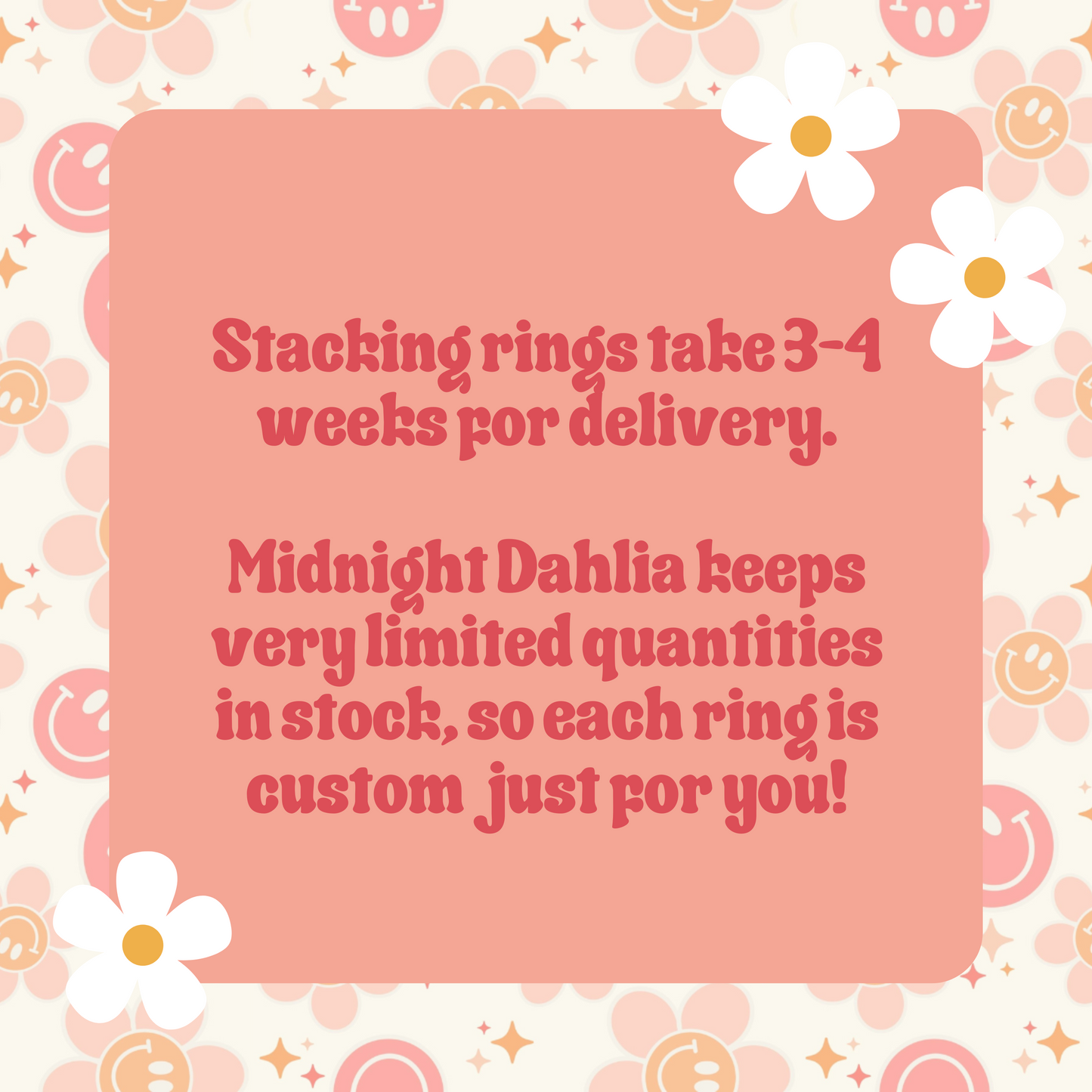 Stacking rings take 3-4 weeks for delivery.

Midnight Dahlia keeps very limited quantities in stock, so each ring is custom just for you!